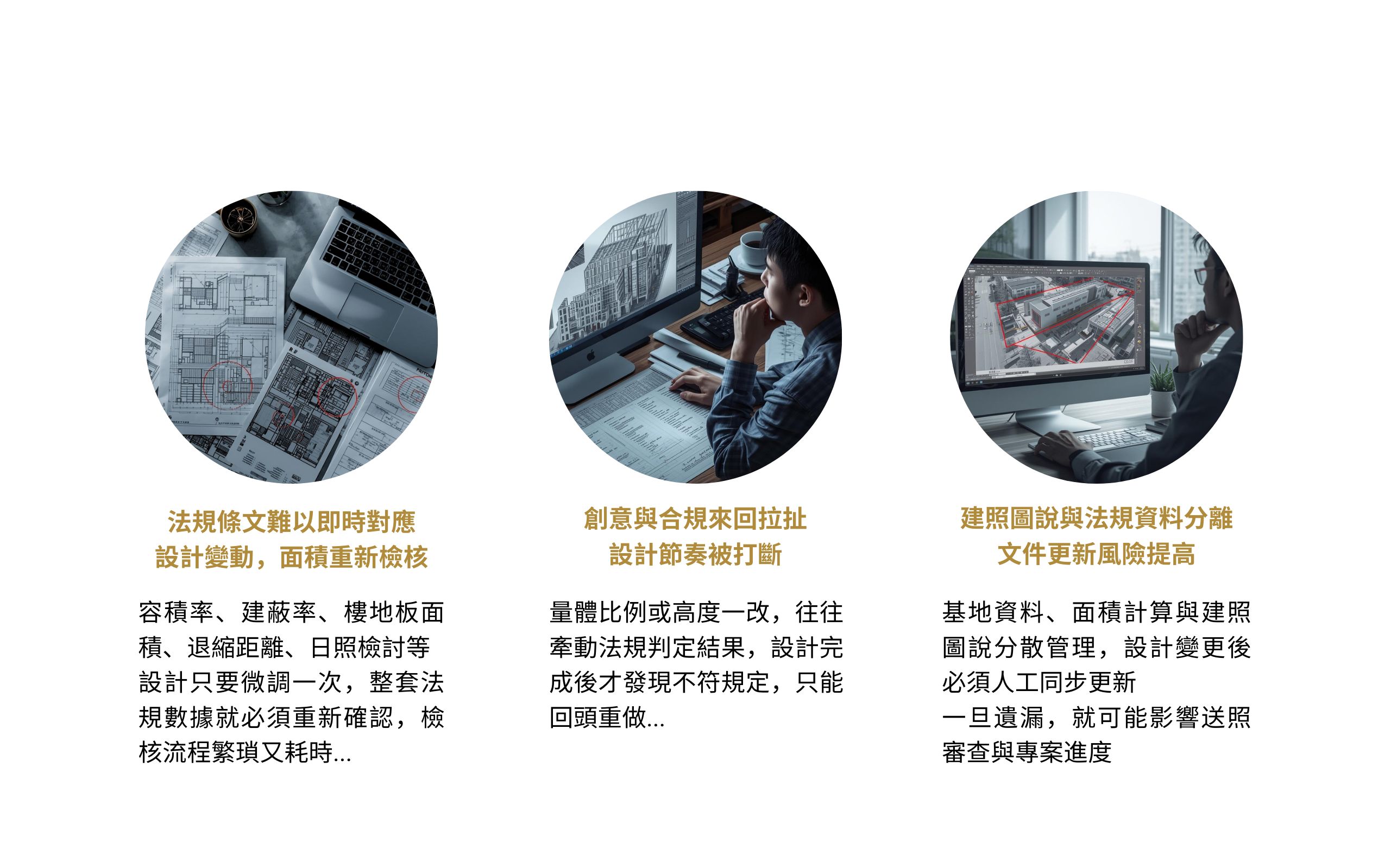 法規條文難以即時對應
設計變動，面積重新檢核

容積率、建蔽率、樓地板面積、退縮距離、日照檢討等設計只要微調一次，整套法規數據就必須重新確認，檢核流程繁瑣又耗時...

創意與合規來回拉扯
設計節奏被打斷

量體比例或高度一改，往往牽動法規判定結果，設計完成後才發現不符規定，只能回頭重做...

建照圖說與法規資料分離
文件更新風險提高

基地資料、面積計算與建照圖說分散管理，設計變更後必須人工同步更新
一旦遺漏，就可能影響送照審查與專案進度